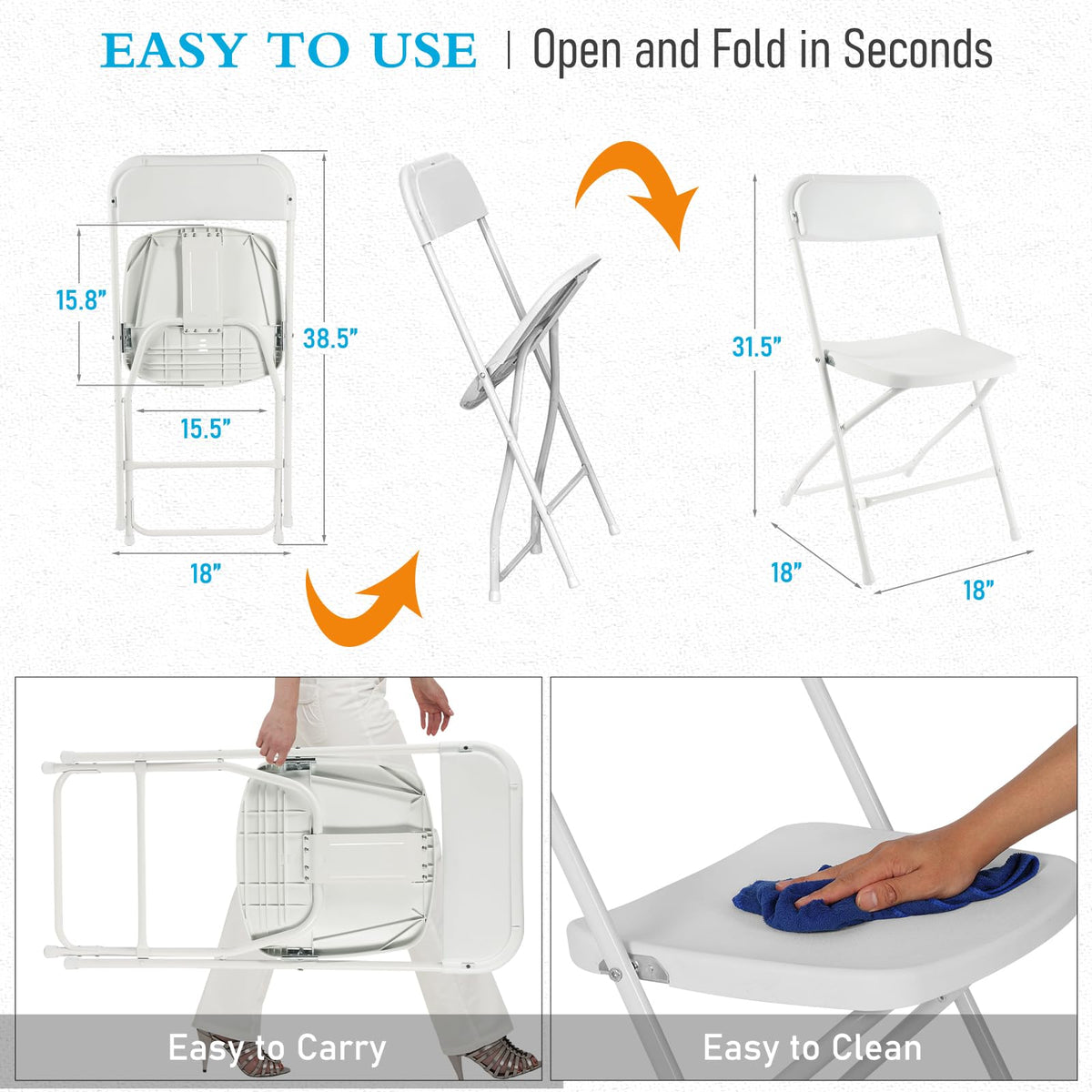 EASY TO USE | Open and Fold in Seconds

15.8”
38.5”
15.5”
18”

31.5”
18”
18”

Easy to Carry

Easy to Clean