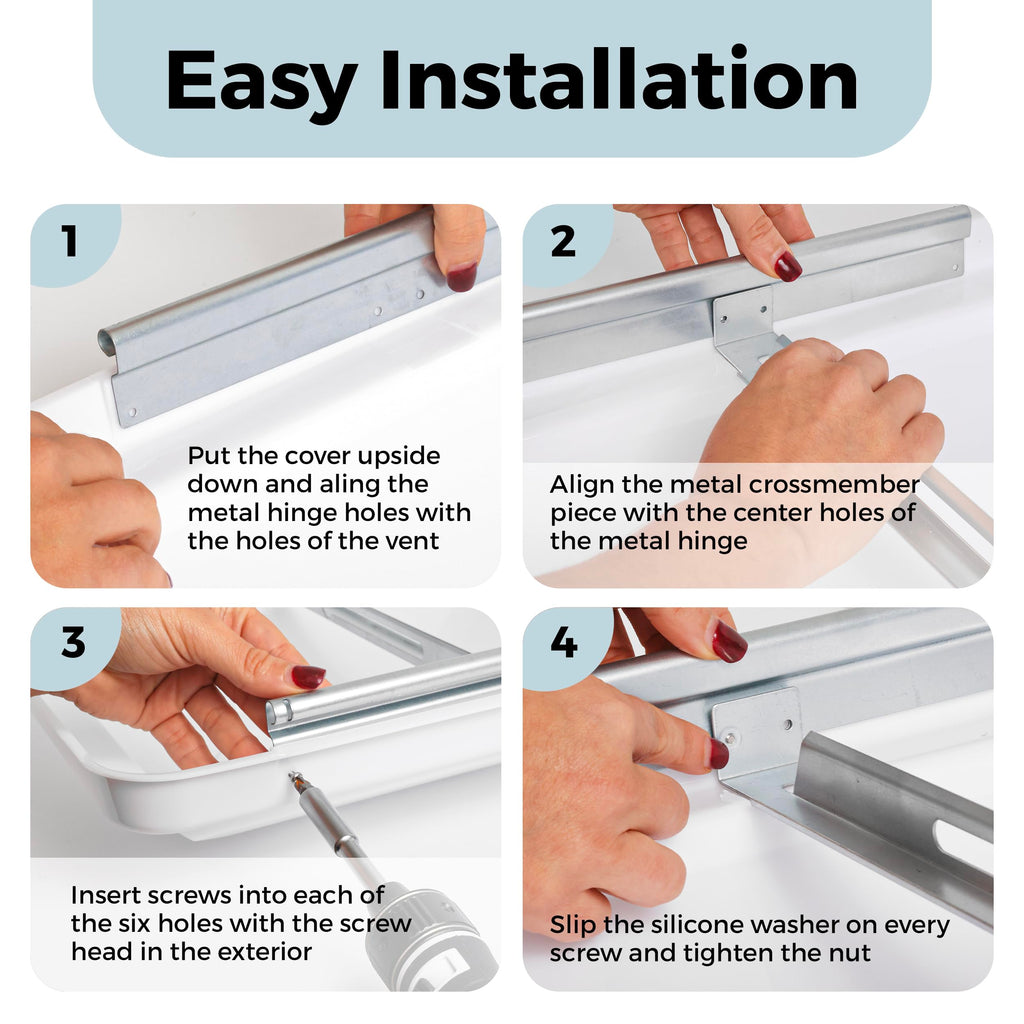 Easy Installation

1

Put the cover upside down and aling the metal hinge holes with the holes of the vent

2

Align the metal crossmember piece with the center holes of the metal hinge

3

Insert screws into each of the six holes with the screw head in the exterior

4

Slip the silicone washer on every screw and tighten the nut